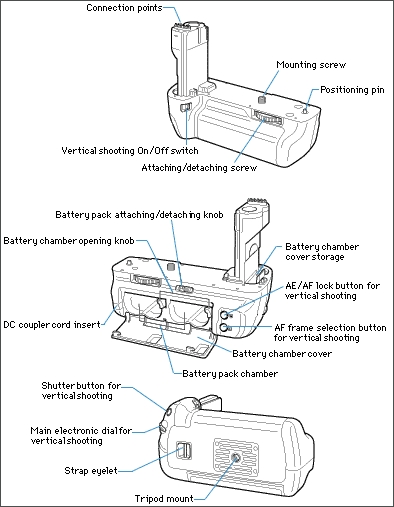 Connection points
Mounting screw
Positioning pin
Vertical shooting On/Off switch
Attaching/detaching screw

Battery pack attaching/detaching knob
Battery chamber opening knob
Battery chamber cover storage
AE/AF lock button for vertical shooting
DC coupler cord insert
AF frame selection button for vertical shooting
Battery chamber cover
Battery pack chamber

Shutter button for vertical shooting
Main electronic dial for vertical shooting
Strap eyelet
Tripod mount